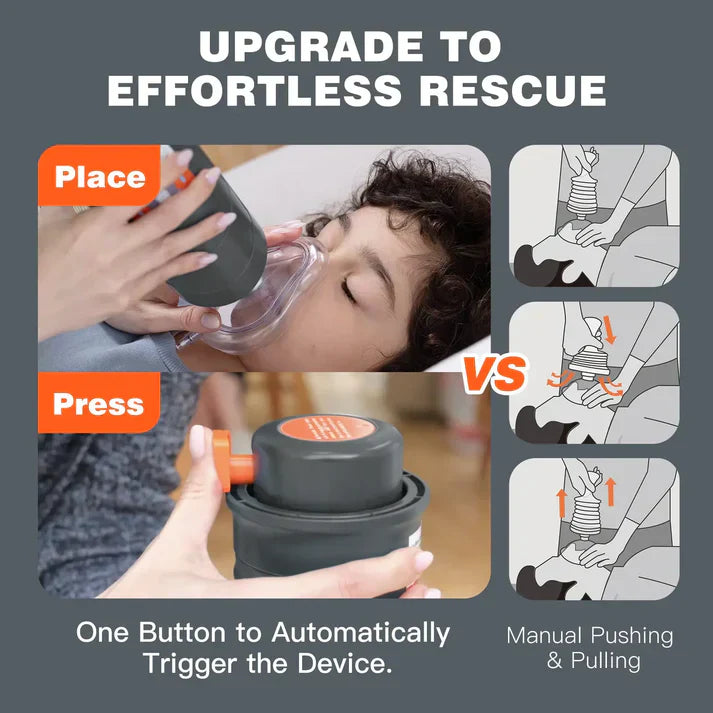 UPGRADE TO EFFORTLESS RESCUE

Place

Press

VS

One Button to Automatically Trigger the Device.

Manual Pushing & Pulling