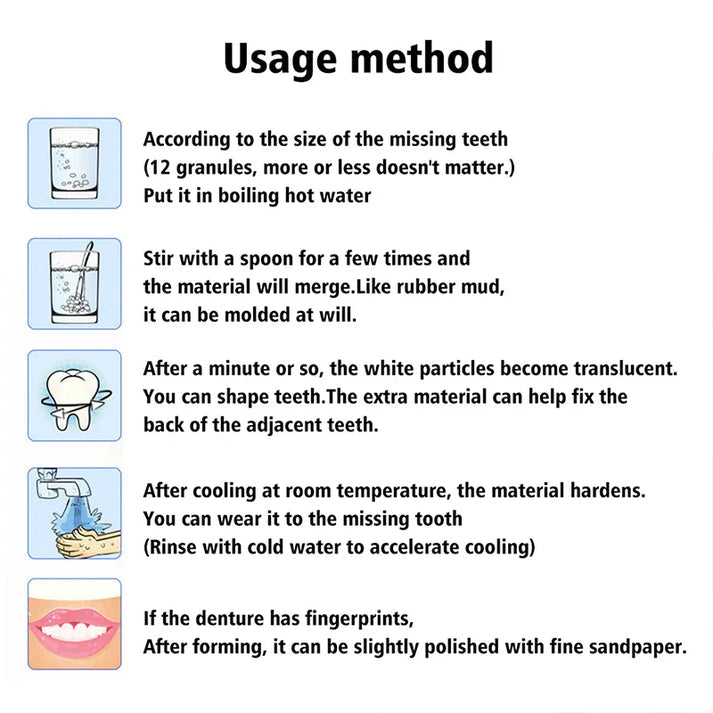 Usage method

According to the size of the missing teeth
(12 granules, more or less doesn't matter.)
Put it in boiling hot water

Stir with a spoon for a few times and
the material will merge.Like rubber mud,
it can be molded at will.

After a minute or so, the white particles become translucent.
You can shape teeth.The extra material can help fix the
back of the adjacent teeth.

After cooling at room temperature, the material hardens.
You can wear it to the missing tooth
(Rinse with cold water to accelerate cooling)

If the denture has fingerprints,
After forming, it can be slightly polished with fine sandpaper.